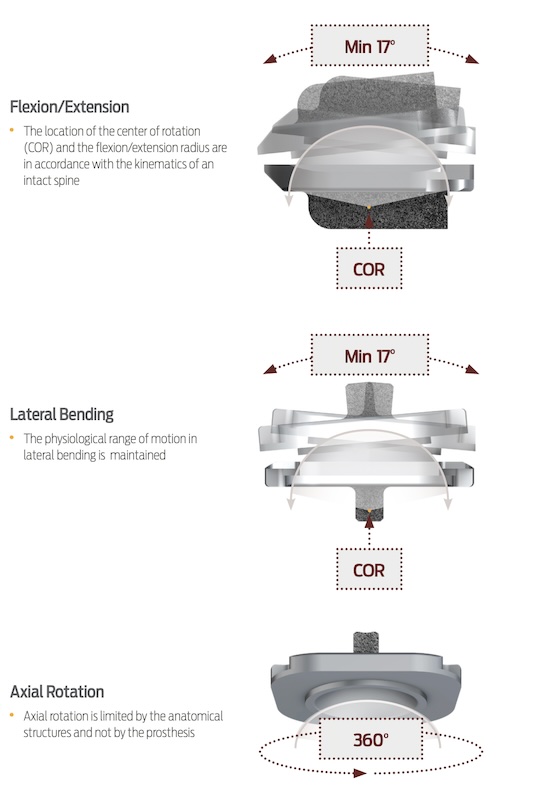 Min 17°

Flexion/Extension

• The location of the center of rotation (COR) and the flexion/extension radius are in accordance with the kinematics of an intact spine

COR

Min 17°

Lateral Bending

• The physiological range of motion in lateral bending is maintained

COR

Axial Rotation

• Axial rotation is limited by the anatomical structures and not by the prosthesis

360°