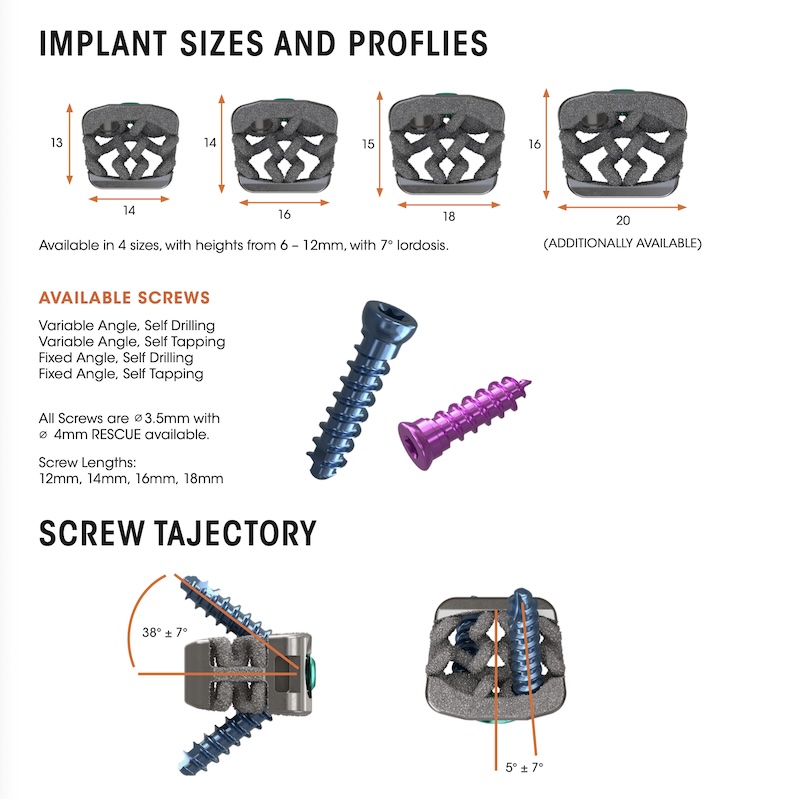 IMPLANT SIZES AND PROFLIES

13

14

14

16

15

18

16

20

Available in 4 sizes, with heights from 6 – 12mm, with 7° lordosis.

(ADDITIONALLY AVAILABLE)

AVAILABLE SCREWS

Variable Angle, Self Drilling
Variable Angle, Self Tapping
Fixed Angle, Self Drilling
Fixed Angle, Self Tapping

All Screws are ⌀3.5mm with ⌀ 4mm RESCUE available.

Screw Lengths:
12mm, 14mm, 16mm, 18mm

SCREW TAJECTORY

38° ± 7°

5° ± 7°